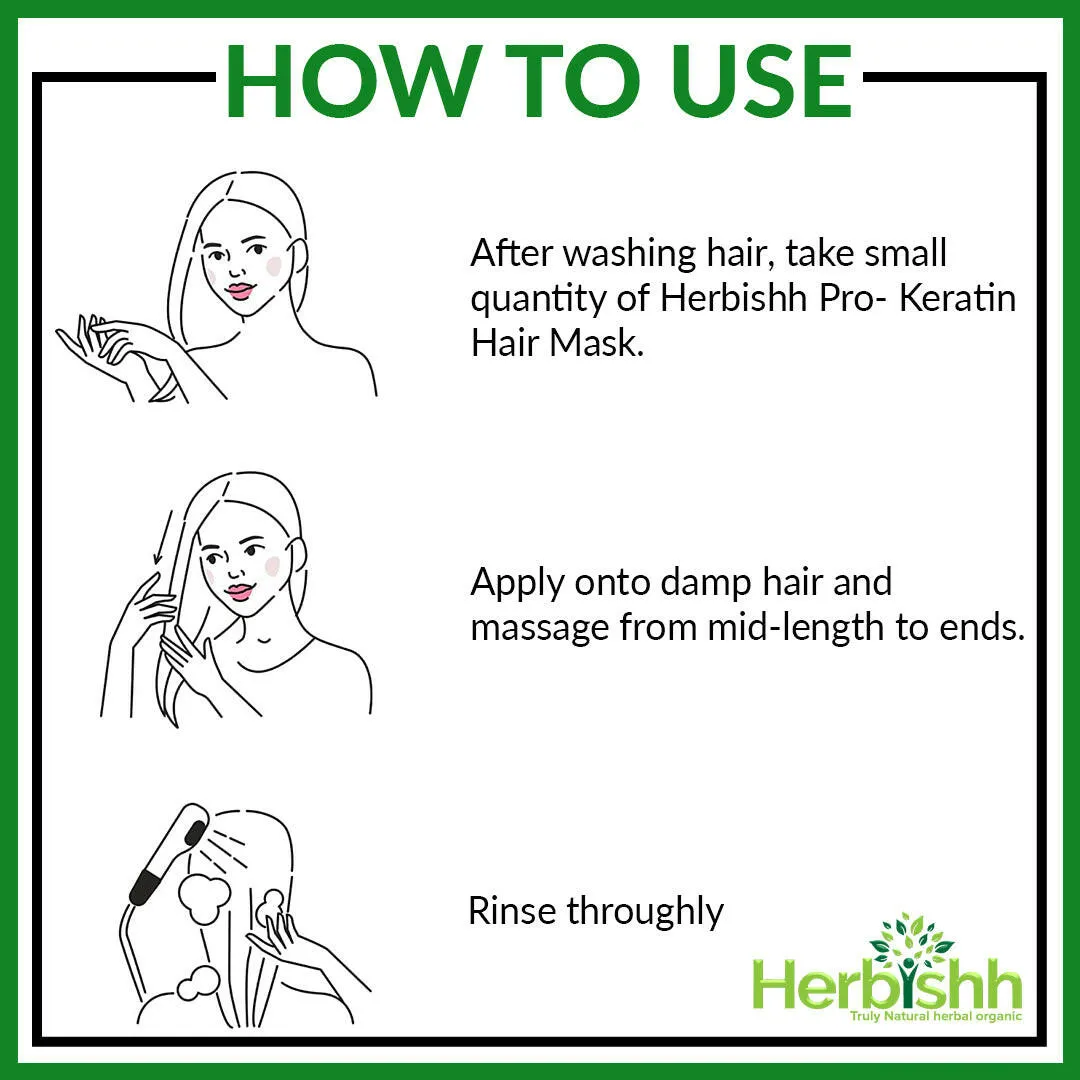 HOW TO USE

After washing hair, take small quantity of Herbishh Pro- Keratin Hair Mask.

Apply onto damp hair and massage from mid-length to ends.

Rinse throughly

Herbishh
Truly Natural herbal organic