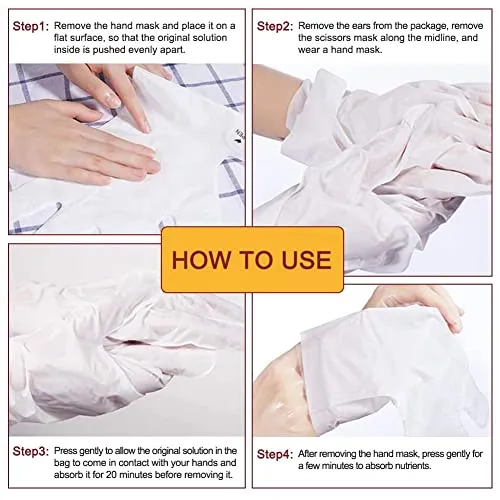 Step1: Remove the hand mask and place it on a flat surface, so that the original solution inside is pushed evenly apart.

Step2: Remove the ears from the package, remove the scissors mask along the midline, and wear a hand mask.

HOW TO USE

Step3: Press gently to allow the original solution in the bag to come in contact with your hands and absorb it for 20 minutes before removing it.

Step4: After removing the hand mask, press gently for a few minutes to absorb nutrients.