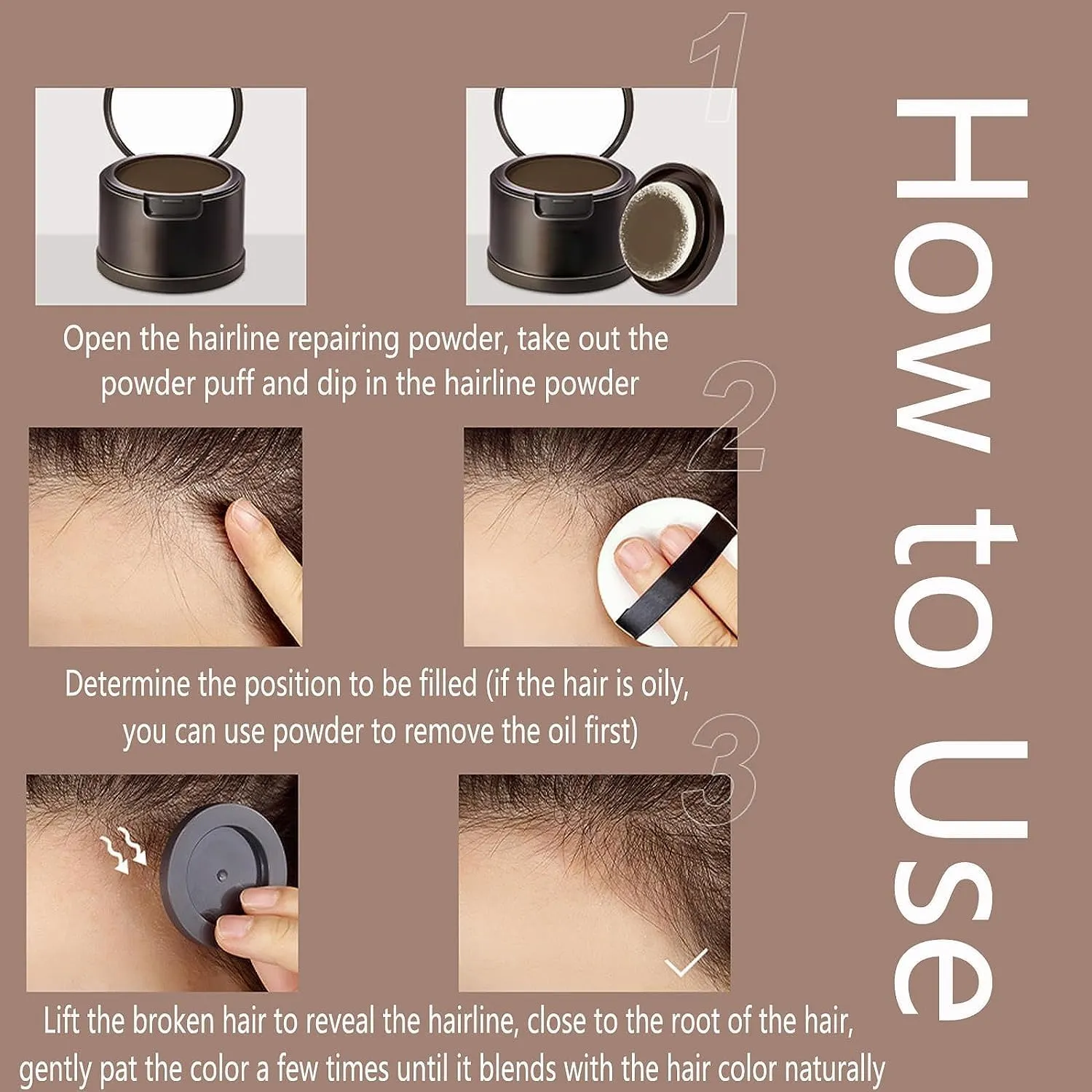 How to Use

1

Open the hairline repairing powder, take out the powder puff and dip in the hairline powder

2

Determine the position to be filled (if the hair is oily, you can use powder to remove the oil first)

3

Lift the broken hair to reveal the hairline, close to the root of the hair, gently pat the color a few times until it blends with the hair color naturally