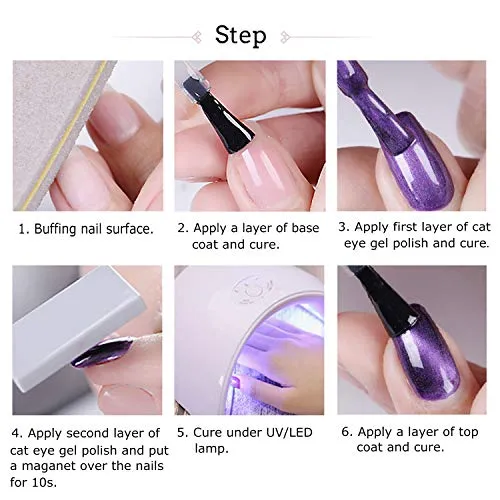 Step

1. Buffing nail surface.

2. Apply a layer of base coat and cure.

3. Apply first layer of cat eye gel polish and cure.

4. Apply second layer of cat eye gel polish and put a maganet over the nails for 10s.

5. Cure under UV/LED lamp.

6. Apply a layer of top coat and cure.