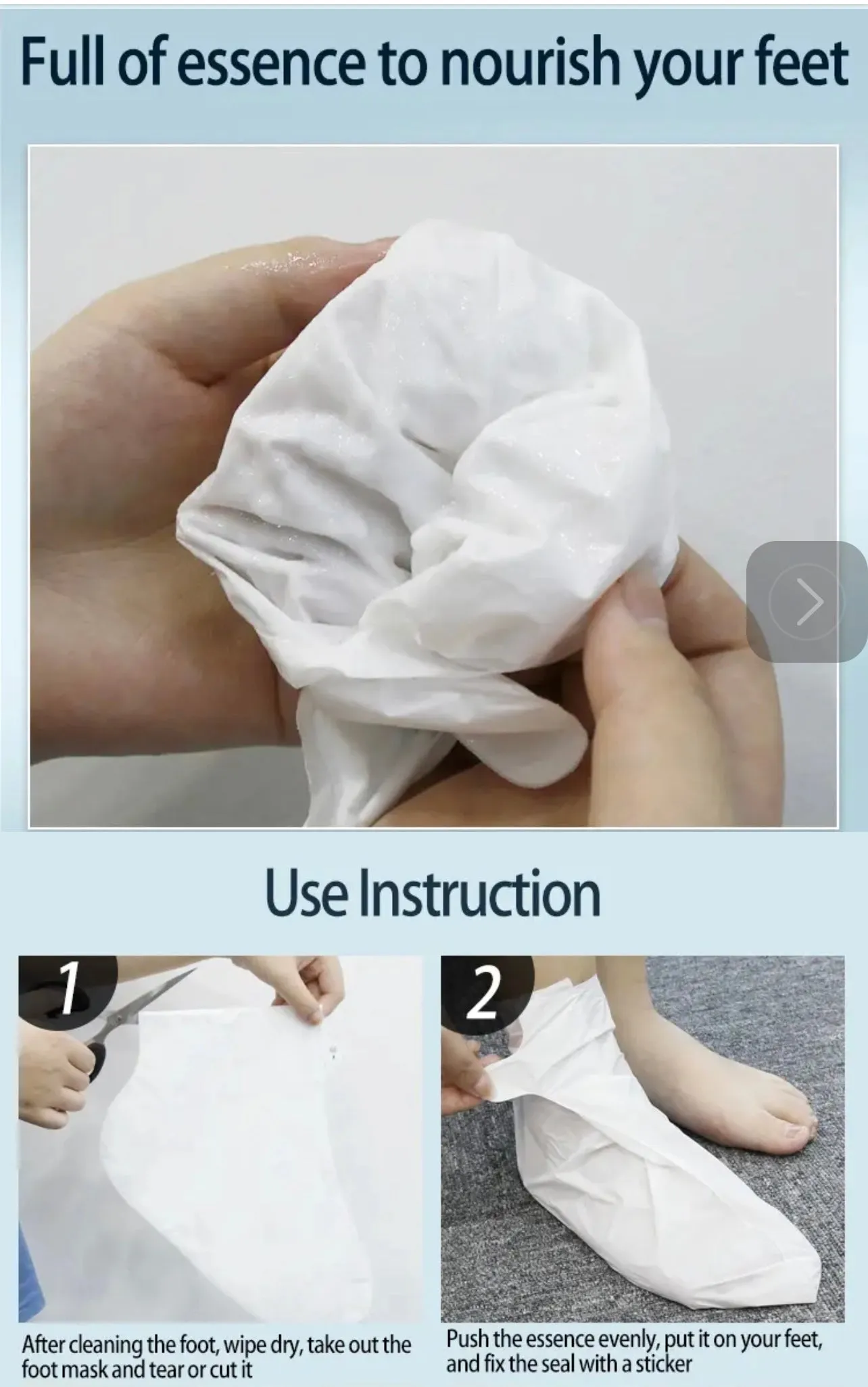 Full of essence to nourish your feet

Use Instruction

1

After cleaning the foot, wipe dry, take out the foot mask and tear or cut it

2

Push the essence evenly, put it on your feet, and fix the seal with a sticker