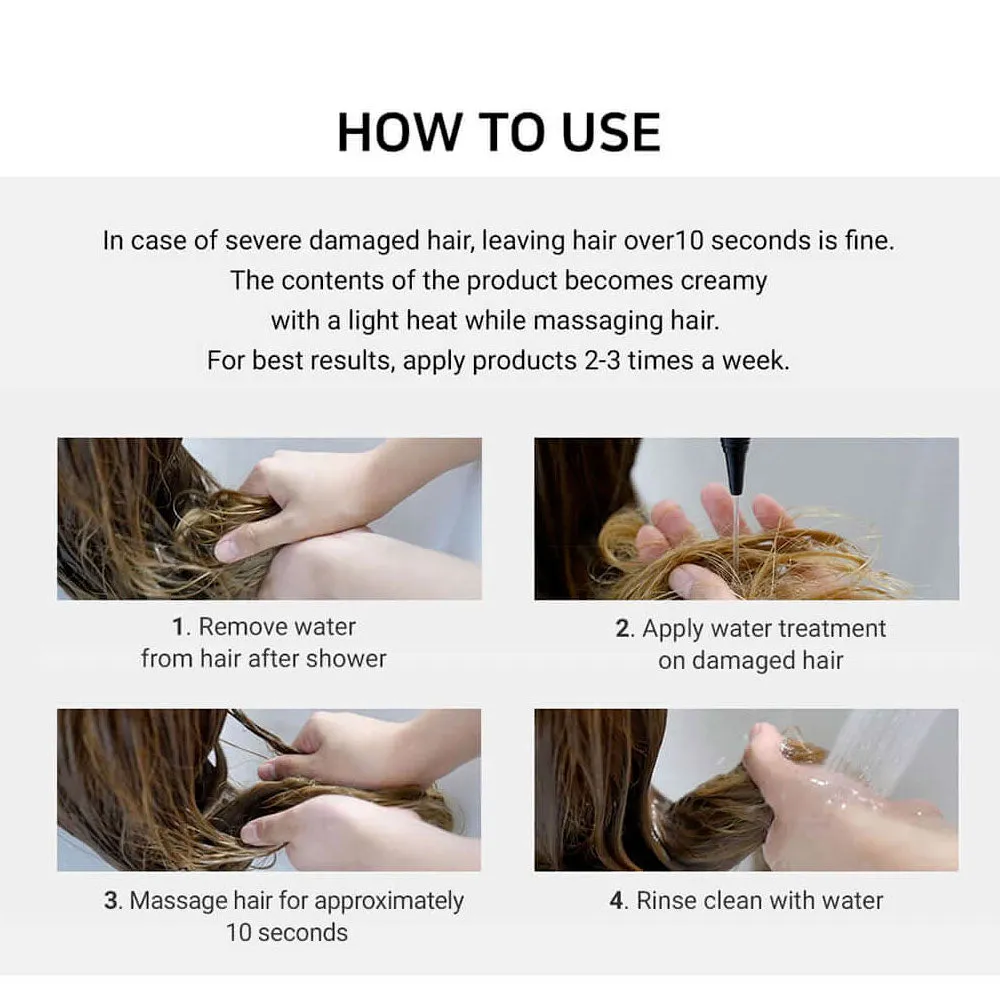 HOW TO USE

In case of severe damaged hair, leaving hair over10 seconds is fine.
The contents of the product becomes creamy
with a light heat while massaging hair.
For best results, apply products 2-3 times a week.

1. Remove water
from hair after shower

2. Apply water treatment
on damaged hair

3. Massage hair for approximately
10 seconds

4. Rinse clean with water