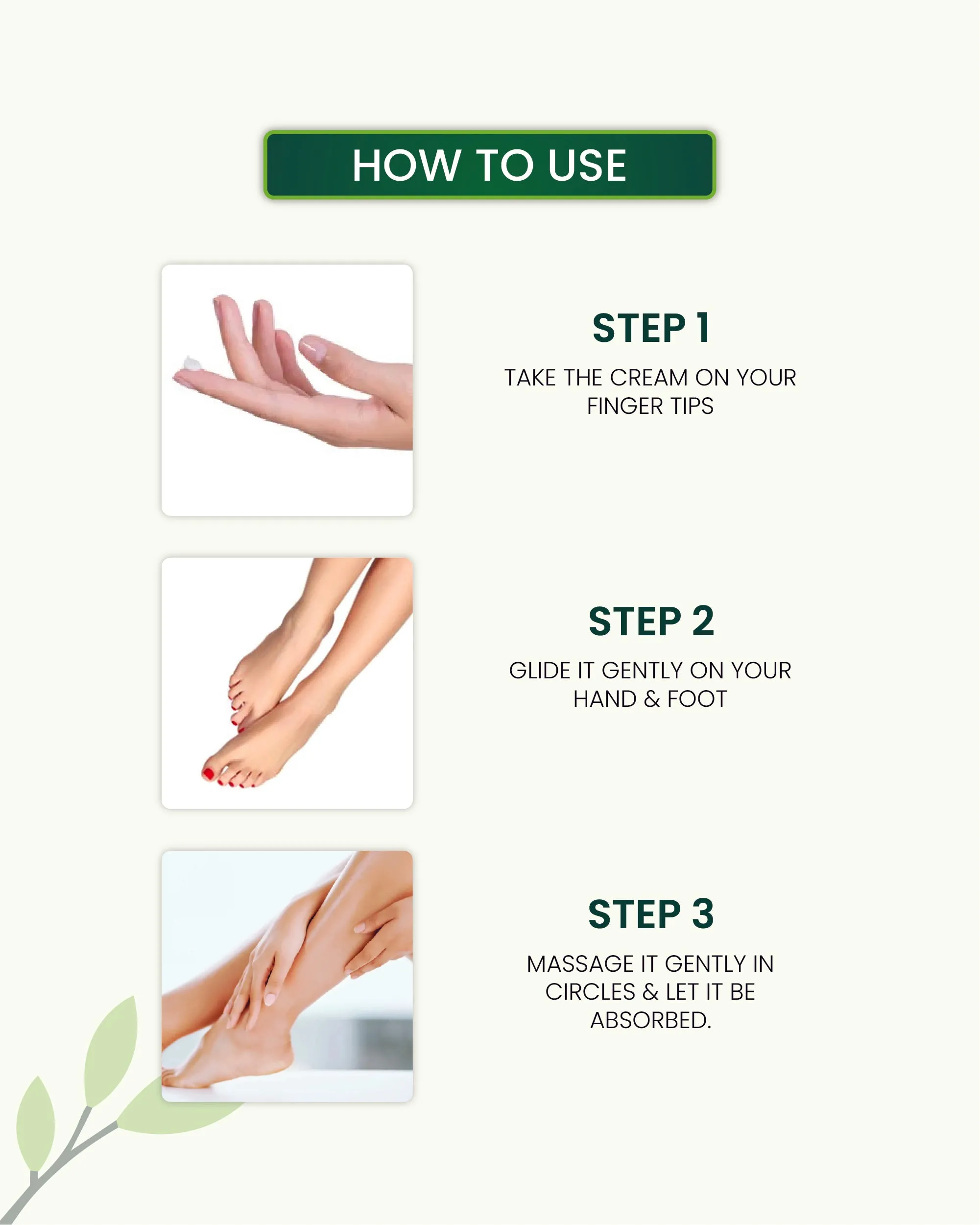 HOW TO USE

STEP 1

TAKE THE CREAM ON YOUR FINGER TIPS

STEP 2

GLIDE IT GENTLY ON YOUR HAND & FOOT

STEP 3

MASSAGE IT GENTLY IN CIRCLES & LET IT BE ABSORBED.